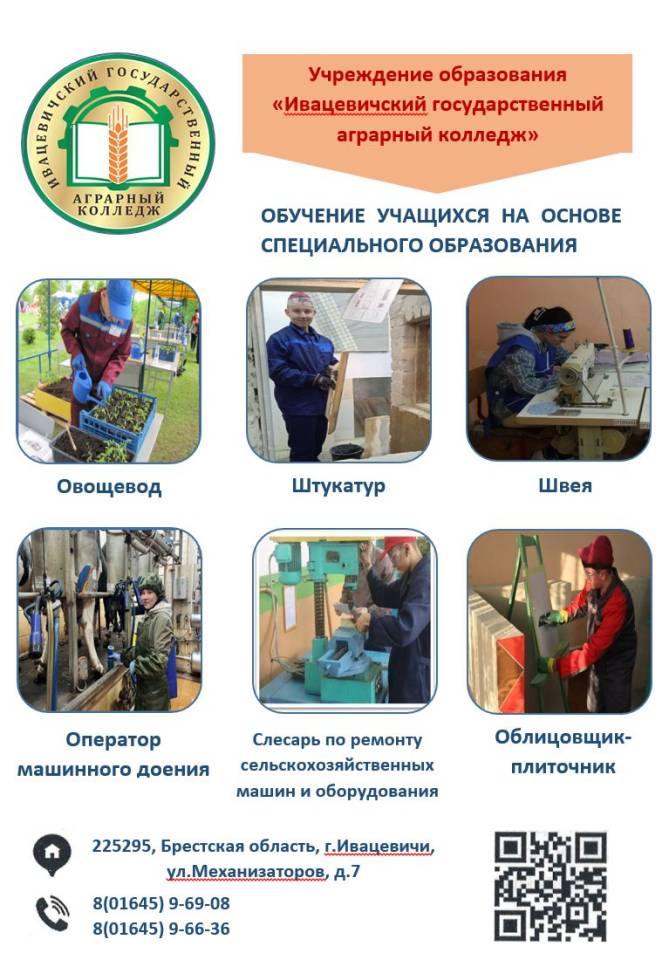 ИВАЦЕВИЧСКИЙ ГОСУДАРСТВЕННЫЙ АГРАРНЫЙ КОЛЛЕДЖ

Учреждение образования «Ивацевичский государственный аграрный колледж»

ОБУЧЕНИЕ УЧАЩИХСЯ НА ОСНОВЕ СПЕЦИАЛЬНОГО ОБРАЗОВАНИЯ

Овощевод

Штукатур

Швея

Оператор машинного доения

Слесарь по ремонту сельскохозяйственных машин и оборудования

Облицовщик-плиточник

225295, Брестская область, г.Ивацевичи, ул.Механизаторов, д.7

8(01645) 9-69-08
8(01645) 9-66-36